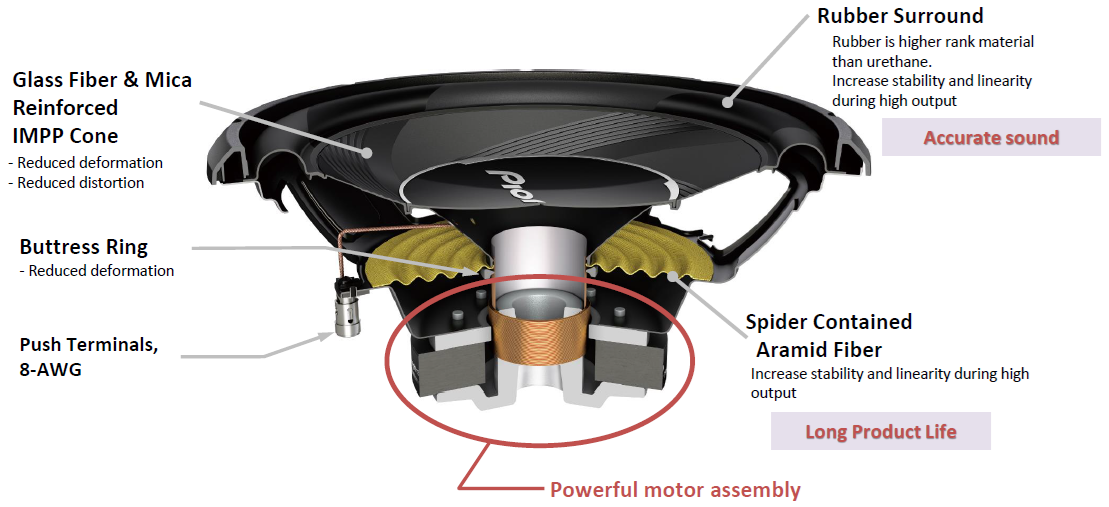 Glass Fiber & Mica Reinforced IMPP Cone
- Reduced deformation
- Reduced distortion

Buttress Ring
- Reduced deformation

Push Terminals, 8-AWG

Rubber Surround
Rubber is higher rank material than urethane.
Increase stability and linearity during high output

Accurate sound

Spider Contained Aramid Fiber
Increase stability and linearity during high output

Long Product Life

Powerful motor assembly